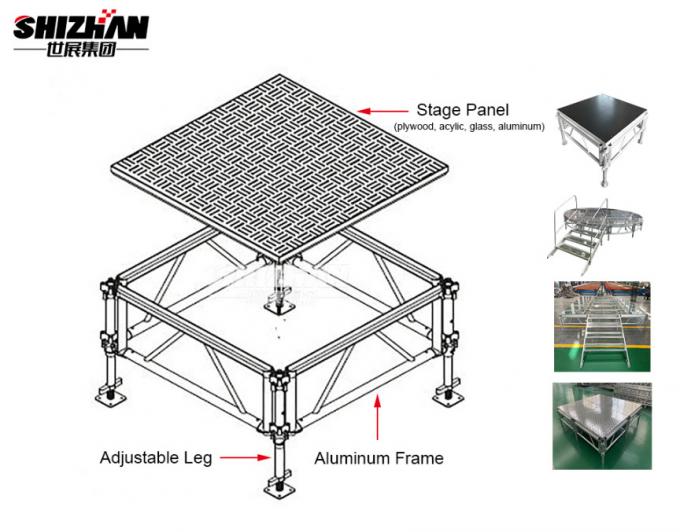 SHIZHAN
世展集团

Stage Panel
(plywood, acylic, glass, aluminum)

Adjustable Leg

Aluminum Frame