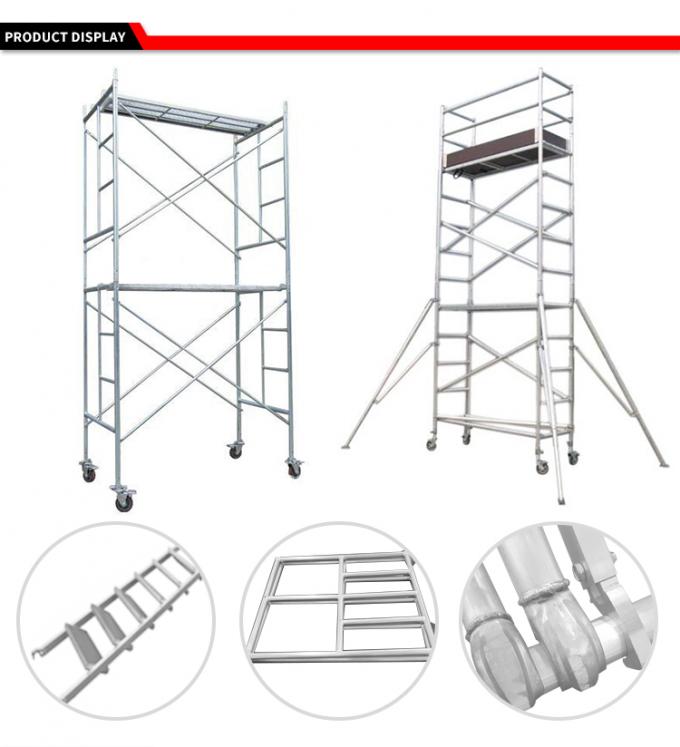 PRODUCT DISPLAY